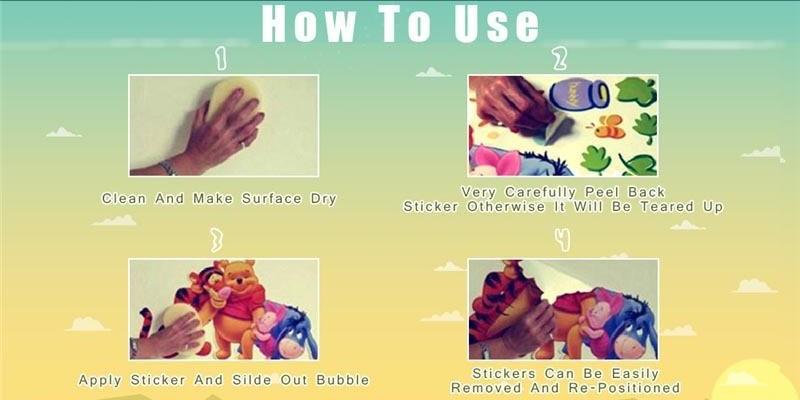 How To Use

1

Clean And Make Surface Dry

2

hunny

Very Carefully Peel Back Sticker Otherwise It Will Be Teared Up

3

Apply Sticker And Silde Out Bubble

4

Stickers Can Be Easily Removed And Re-Positioned